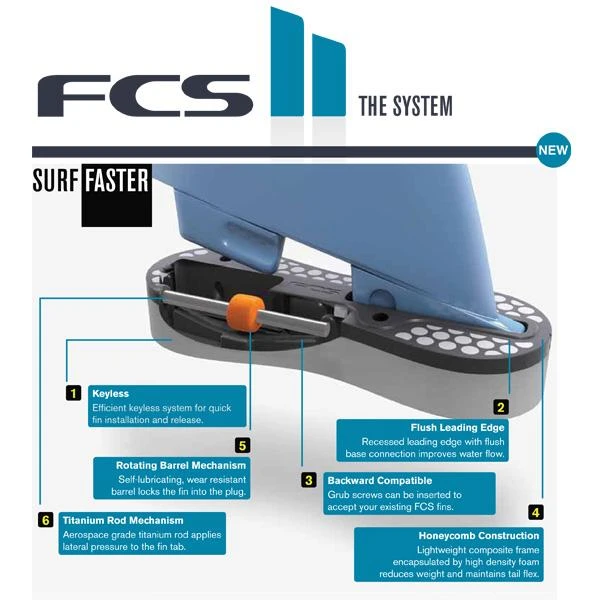 FCS II THE SYSTEM

NEW

SURF FASTER

1 Keyless
Efficient keyless system for quick fin installation and release.

2 Flush Leading Edge
Recessed leading edge with flush base connection improves water flow.

5 Rotating Barrel Mechanism
Self-lubricating, wear resistant barrel locks the fin into the plug.

3 Backward Compatible
Grub screws can be inserted to accept your existing FCS fins.

6 Titanium Rod Mechanism
Aerospace grade titanium rod applies lateral pressure to the fin tab.

4 Honeycomb Construction
Lightweight composite frame encapsulated by high density foam reduces weight and maintains tail flex.